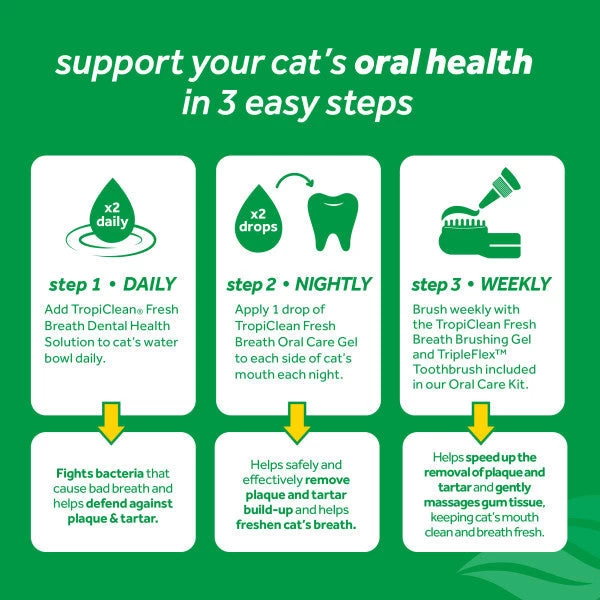 support your cat's oral health in 3 easy steps

x2 daily

step 1 • DAILY

Add TropiClean® Fresh Breath Dental Health Solution to cat's water bowl daily.

Fights bacteria that cause bad breath and helps defend against plaque & tartar.

x2 drops

step 2 • NIGHTLY

Apply 1 drop of TropiClean Fresh Breath Oral Care Gel to each side of cat's mouth each night.

Helps safely and effectively remove plaque and tartar build-up and helps freshen cat's breath.

step 3 • WEEKLY

Brush weekly with the TropiClean Fresh Breath Brushing Gel and TripleFlex™ Toothbrush included in our Oral Care Kit.

Helps speed up the removal of plaque and tartar and gently massages gum tissue, keeping cat's mouth clean and breath fresh.