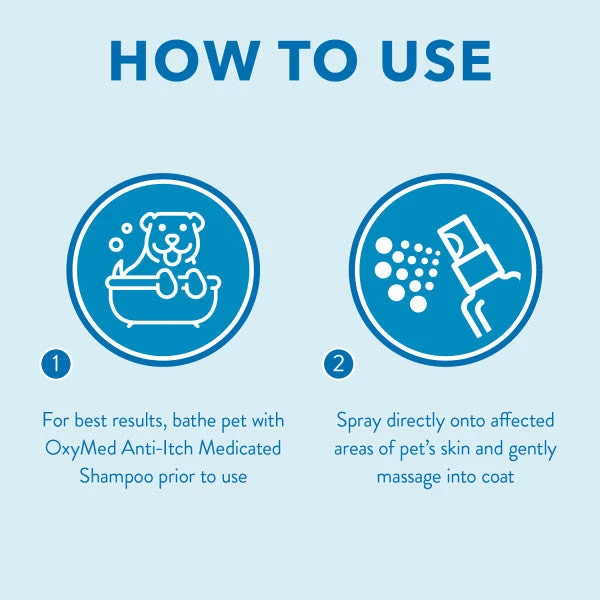 HOW TO USE

1

For best results, bathe pet with OxyMed Anti-Itch Medicated Shampoo prior to use

2

Spray directly onto affected areas of pet's skin and gently massage into coat